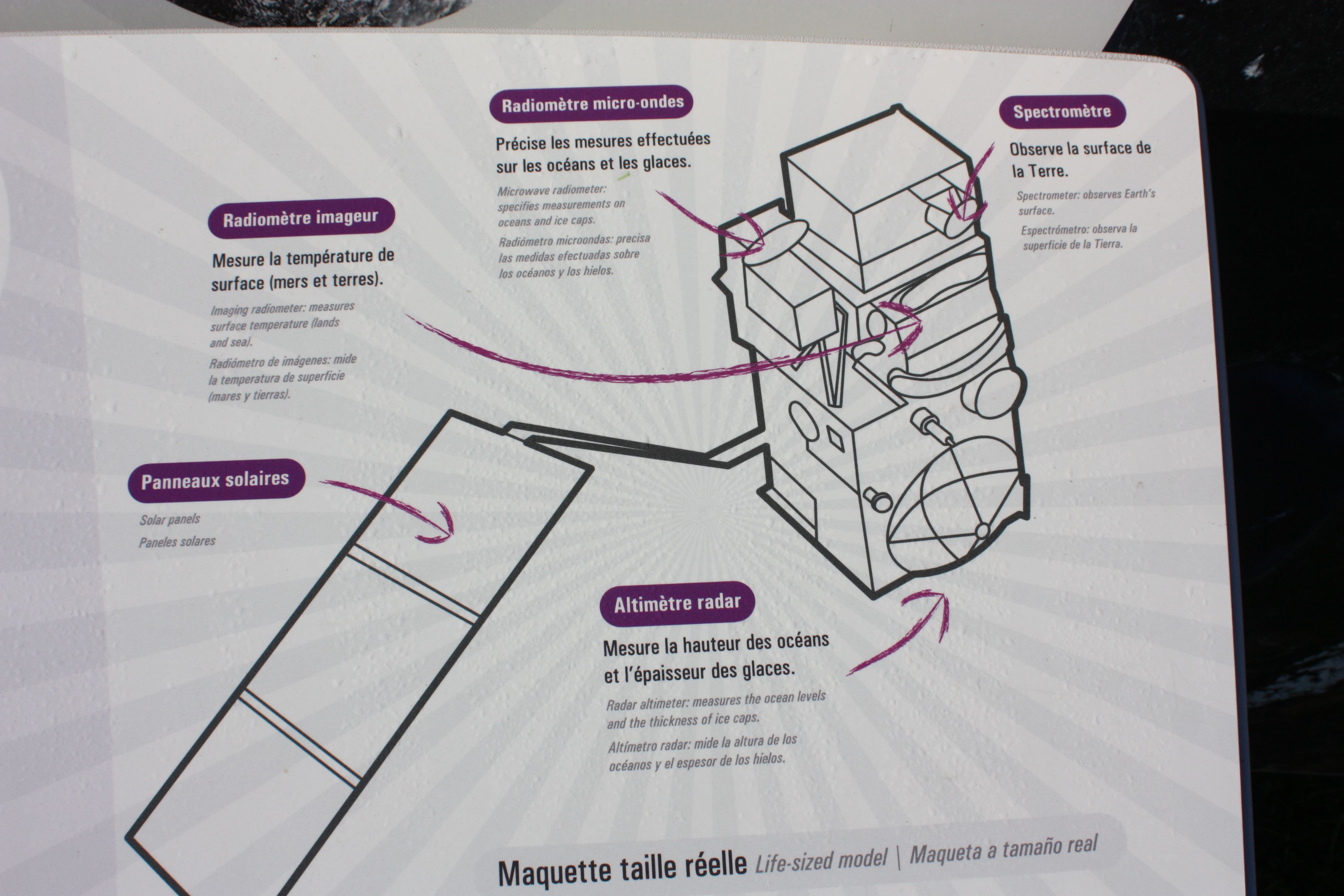 Radiomètre micro-ondes

Précise les mesures effectuées sur les océans et les glaces.

Microwave radiometer: specifies measurements on oceans and ice caps.

Radiómetro microondas: precisa las medidas efectuadas sobre los océanos y los hielos.

Spectromètre

Observe la surface de la Terre.

Spectrometer: observes Earth's surface.

Espectrómetro: observa la superficie de la Tierra.

Radiomètre imageur

Mesure la température de surface (mers et terres).

Imaging radiometer: measures surface temperature (lands and sea).

Radiómetro de imágenes: mide la temperatura de superficie (mares y tierras).

Panneaux solaires

Solar panels

Paneles solares

Altimètre radar

Mesure la hauteur des océans et l'épaisseur des glaces.

Radar altimeter: measures the ocean levels and the thickness of ice caps.

Altímetro radar: mide la altura de los océanos y el espesor de los hielos.

Maquette taille réelle Life-sized model | Maqueta a tamaño real